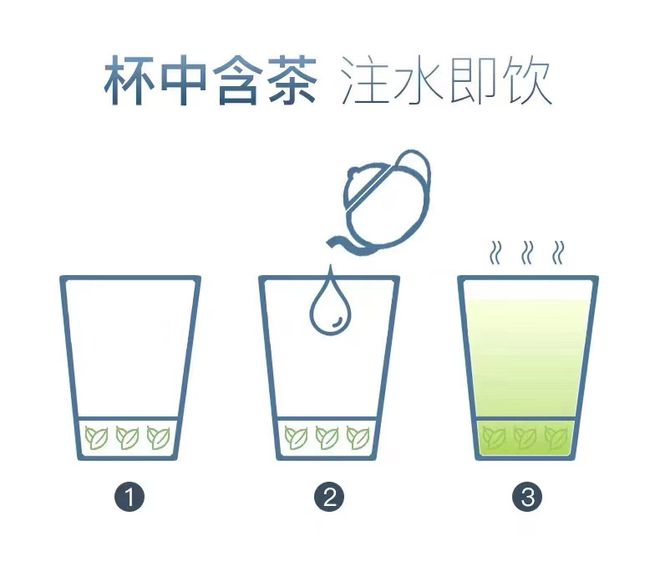 杯中含茶 注水即饮

1

2

3